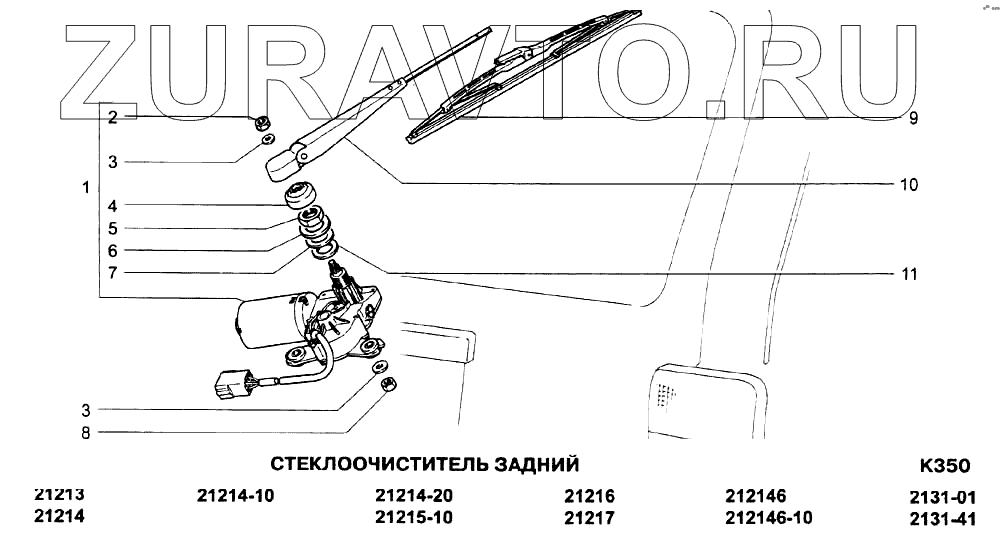 ZURAVTO.RU

2
3
1
4
5
6
7
3
8
9
10
11

СТЕКЛООЧИСТИТЕЛЬ ЗАДНИЙ

K350

21213
21214
21214-10
21214-20
21215-10
21216
21217
212146
212146-10
2131-01
2131-41